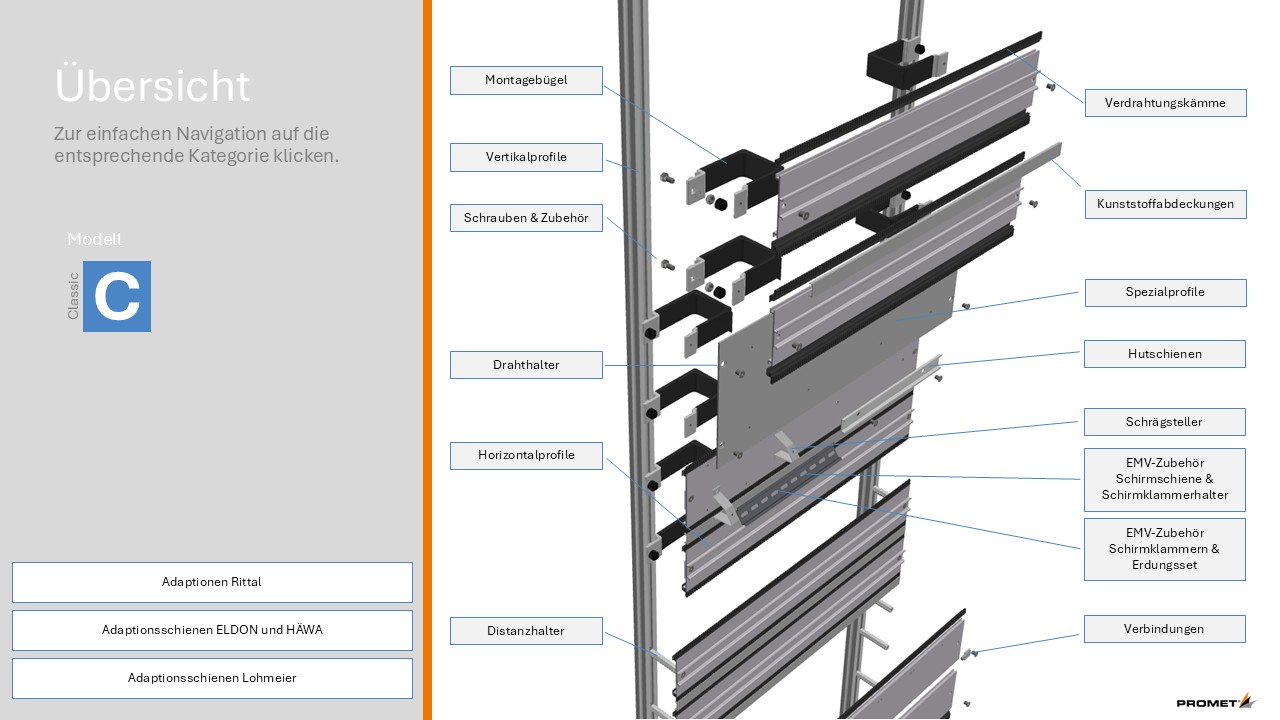 Übersicht

Zur einfachen Navigation auf die entsprechende Kategorie klicken.

Modell

Classic

C

Adaptionen Rittal

Adaptionsschienen ELDON und HÄWA

Adaptionsschienen Lohmeier

Montagebügel

Vertikalprofile

Schrauben & Zubehör

Drahthalter

Horizontalprofile

Distanzhalter

Verdrahtungskämme

Kunststoffabdeckungen

Spezialprofile

Hutschienen

Schrägsteller

EMV-Zubehör Schirmschiene & Schirmklammerhalter

EMV-Zubehör Schirmklammern & Erdungsset

Verbindungen

PROMET