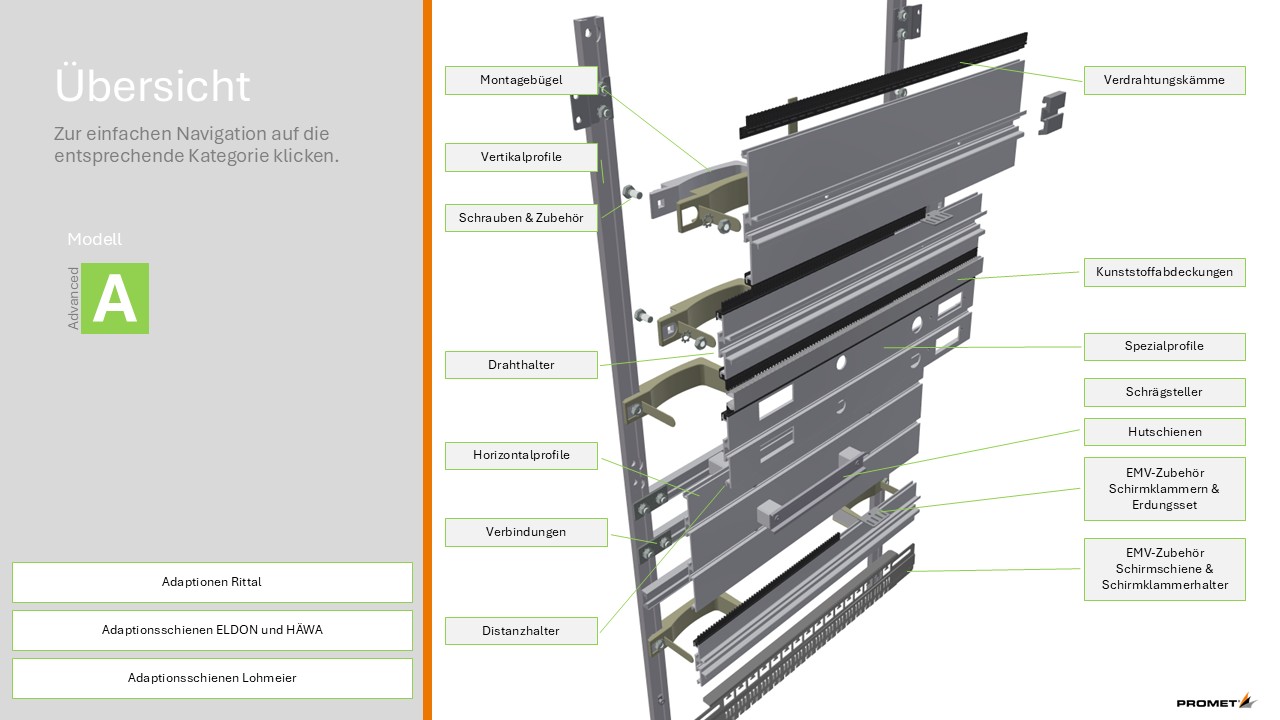 Übersicht

Zur einfachen Navigation auf die entsprechende Kategorie klicken.

Modell

Advanced

A

Adaptionen Rittal

Adaptionsschienen ELDON und HÄWA

Adaptionsschienen Lohmeier

Montagebügel

Vertikalprofile

Schrauben & Zubehör

Drahthalter

Horizontalprofile

Verbindungen

Distanzhalter

Verdrahtungskämme

Kunststoffabdeckungen

Spezialprofile

Schrägsteller

Hutschienen

EMV-Zubehör Schirmklammern & Erdungsset

EMV-Zubehör Schirmschiene & Schirmklammerhalter

PROMET