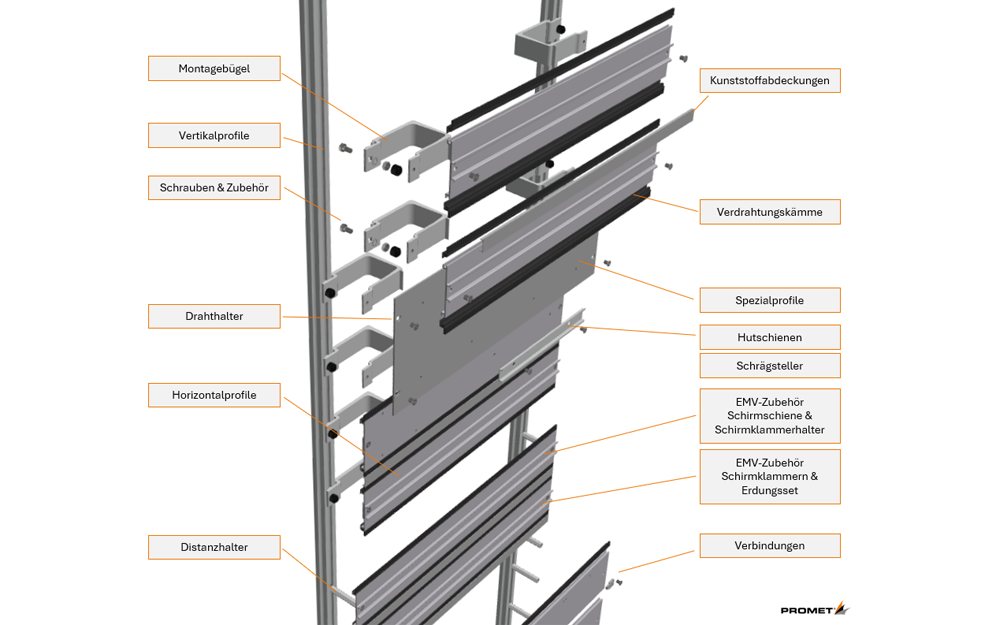 Montagebügel
Vertikalprofile
Schrauben & Zubehör
Drahthalter
Horizontalprofile
Distanzhalter
Kunststoffabdeckungen
Verdrahtungskämme
Spezialprofile
Hutschienen
Schrägsteller
EMV-Zubehör Schirmschiene & Schirmklammerhalter
EMV-Zubehör Schirmklammern & Erdungsset
Verbindungen
PROMET